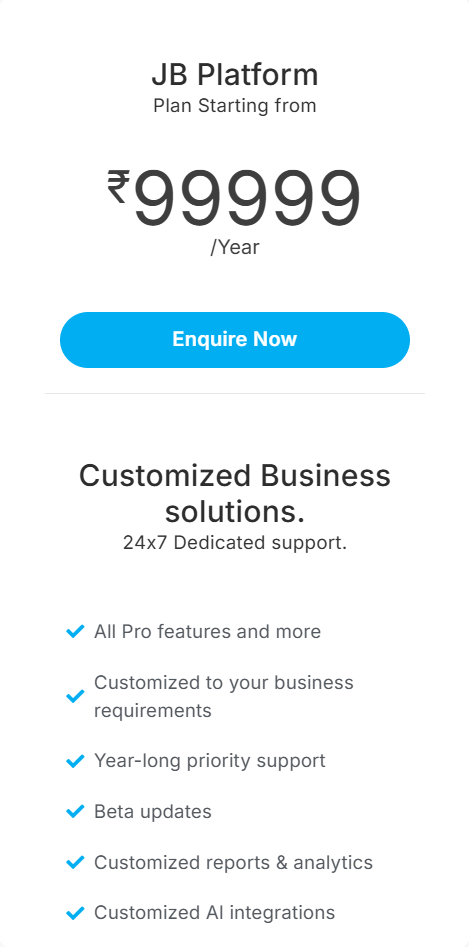 JB Platform
Plan Starting from

₹99999
/Year

Enquire Now

Customized Business solutions.
24x7 Dedicated support.

All Pro features and more

Customized to your business requirements

Year-long priority support

Beta updates

Customized reports & analytics

Customized AI integrations