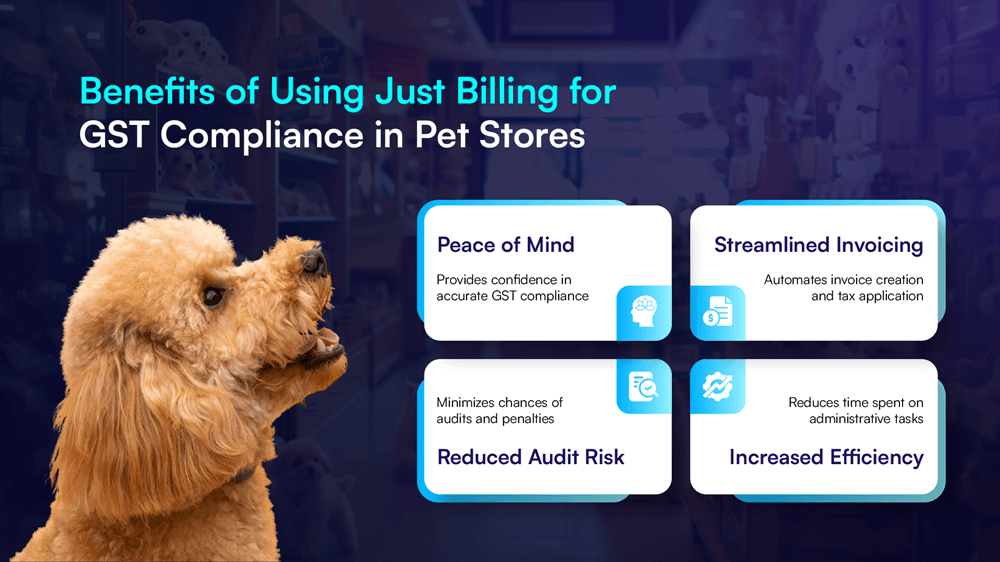 Benefits of Using Just Billing for GST Compliance in Pet Stores

Peace of Mind

Provides confidence in accurate GST compliance

Streamlined Invoicing

Automates invoice creation and tax application

Minimizes chances of audits and penalties

Reduced Audit Risk

Reduces time spent on administrative tasks

Increased Efficiency