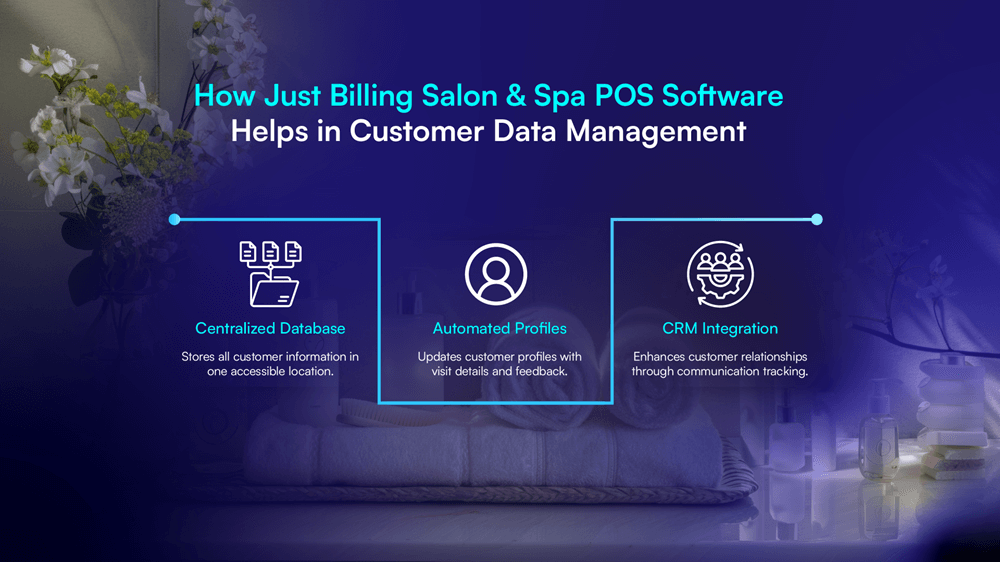 How Just Billing Salon & Spa POS Software Helps in Customer Data Management

Centralized Database

Stores all customer information in one accessible location.

Automated Profiles

Updates customer profiles with visit details and feedback.

CRM Integration

Enhances customer relationships through communication tracking.